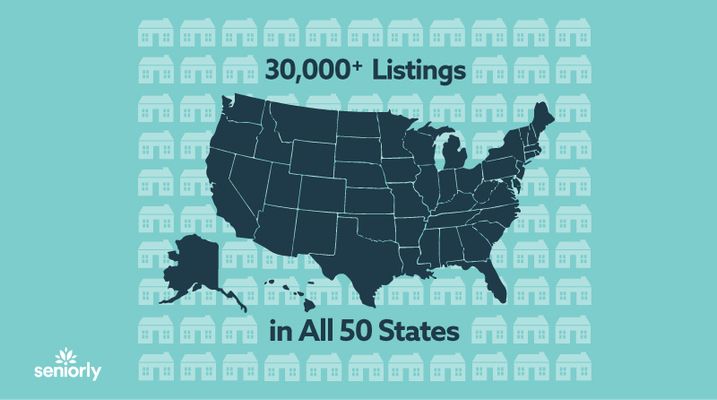 30,000+ Listings

in All 50 States

seniorly